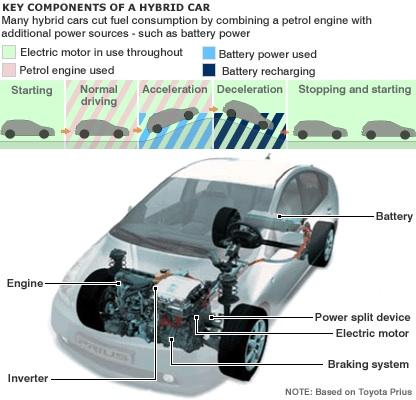 KEY COMPONENTS OF A HYBRID CAR
Many hybrid cars cut fuel consumption by combining a petrol engine with additional power sources - such as battery power

Electric motor in use throughout
Petrol engine used
Battery power used
Battery recharging

Starting
Normal driving
Acceleration
Deceleration
Stopping and starting

Battery
Engine
Power split device
Electric motor
Braking system
Inverter
PRIUS

NOTE: Based on Toyota Prius